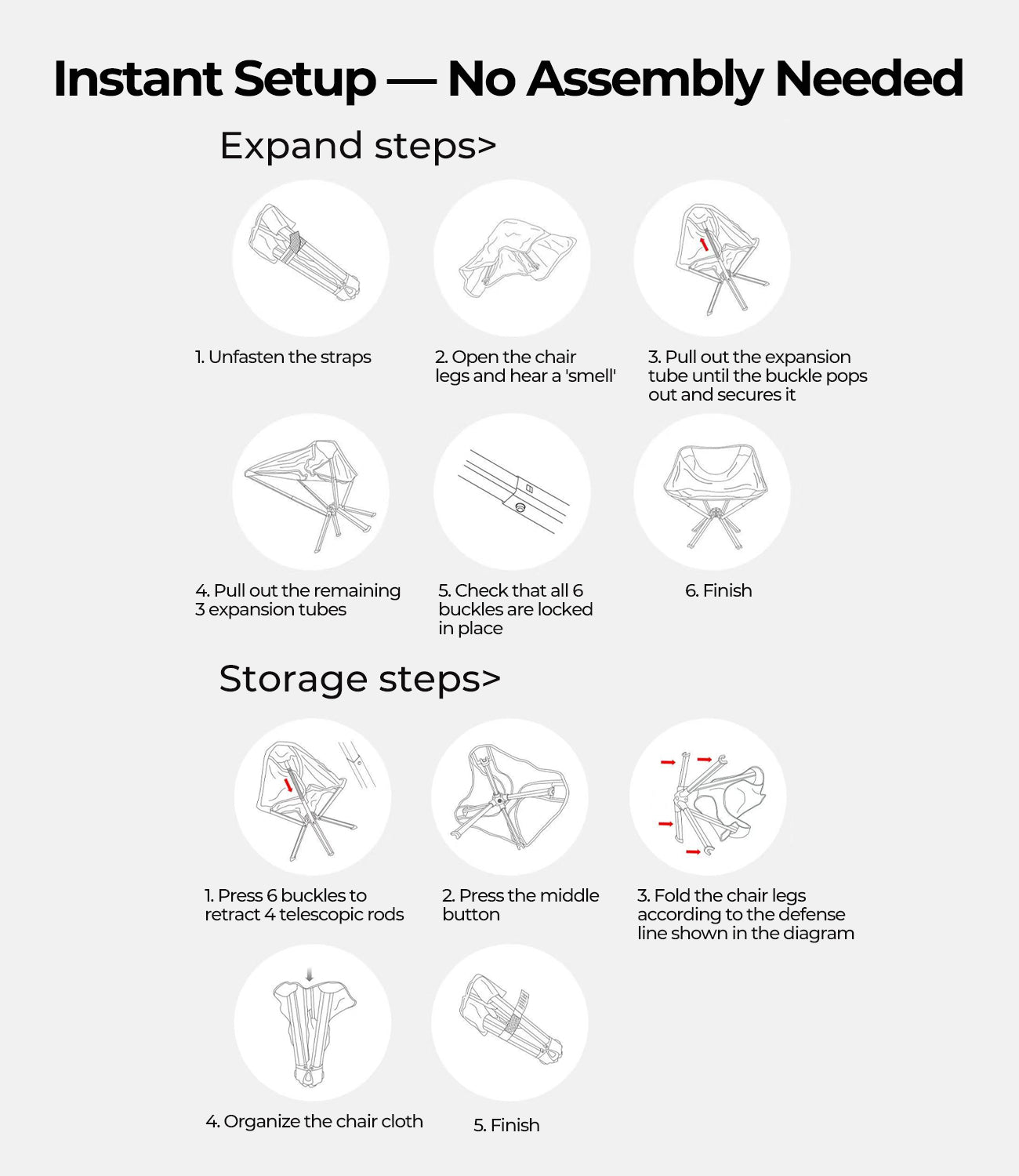 Instant Setup — No Assembly Needed

Expand steps>

1. Unfasten the straps

2. Open the chair legs and hear a 'smell'

3. Pull out the expansion tube until the buckle pops out and secures it

4. Pull out the remaining 3 expansion tubes

5. Check that all 6 buckles are locked in place

6. Finish

Storage steps>

1. Press 6 buckles to retract 4 telescopic rods

2. Press the middle button

3. Fold the chair legs according to the defense line shown in the diagram

4. Organize the chair cloth

5. Finish