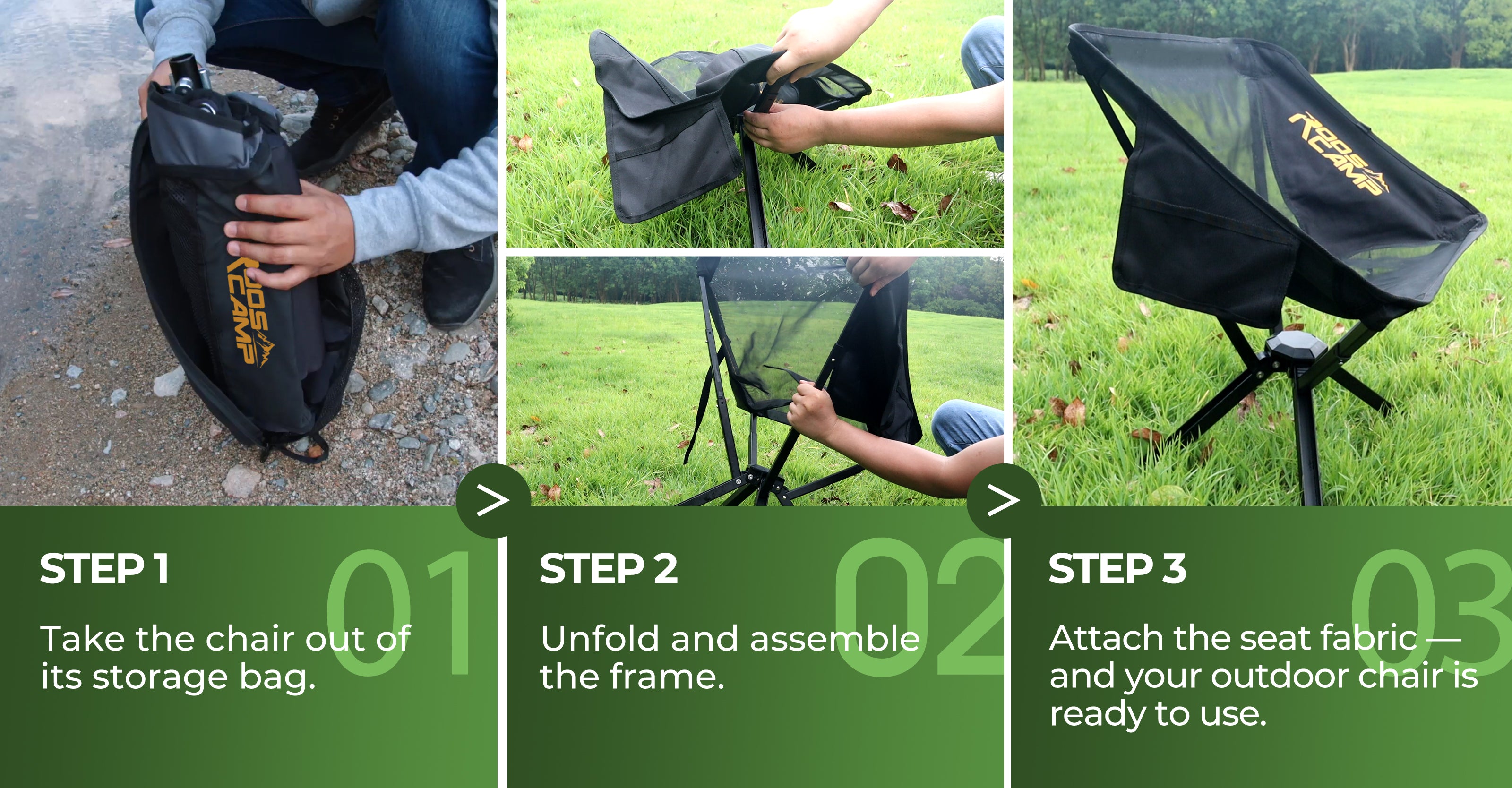 ROOS CAMP

ROOS CAMP

>

>

STEP 1

01

Take the chair out of its storage bag.

STEP 2

02

Unfold and assemble the frame.

STEP 3

03

Attach the seat fabric — and your outdoor chair is ready to use.